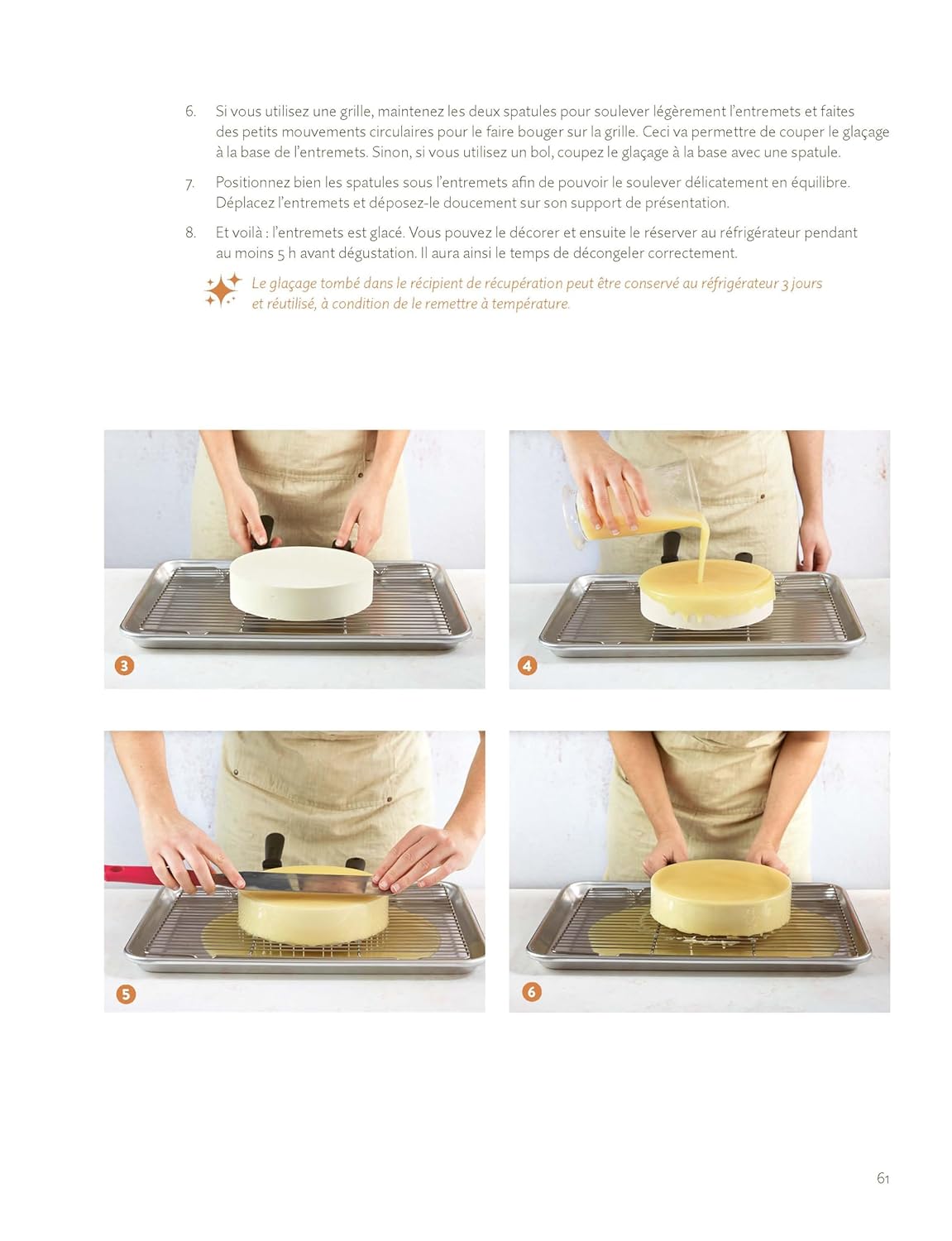 6. Si vous utilisez une grille, maintenez les deux spatules pour soulever légèrement l'entremets et faites des petits mouvements circulaires pour le faire bouger sur la grille. Ceci va permettre de couper le glaçage à la base de l'entremets. Sinon, si vous utilisez un bol, coupez le glaçage à la base avec une spatule.

7. Positionnez bien les spatules sous l'entremets afin de pouvoir le soulever délicatement en équilibre. Déplacez l'entremets et déposez-le doucement sur son support de présentation.

8. Et voilà : l'entremets est glacé. Vous pouvez le décorer et ensuite le réserver au réfrigérateur pendant au moins 5 h avant dégustation. Il aura ainsi le temps de décongeler correctement.

Le glaçage tombé dans le récipient de récupération peut être conservé au réfrigérateur 3 jours et réutilisé, à condition de le remettre à température.

3

4

5

6

61