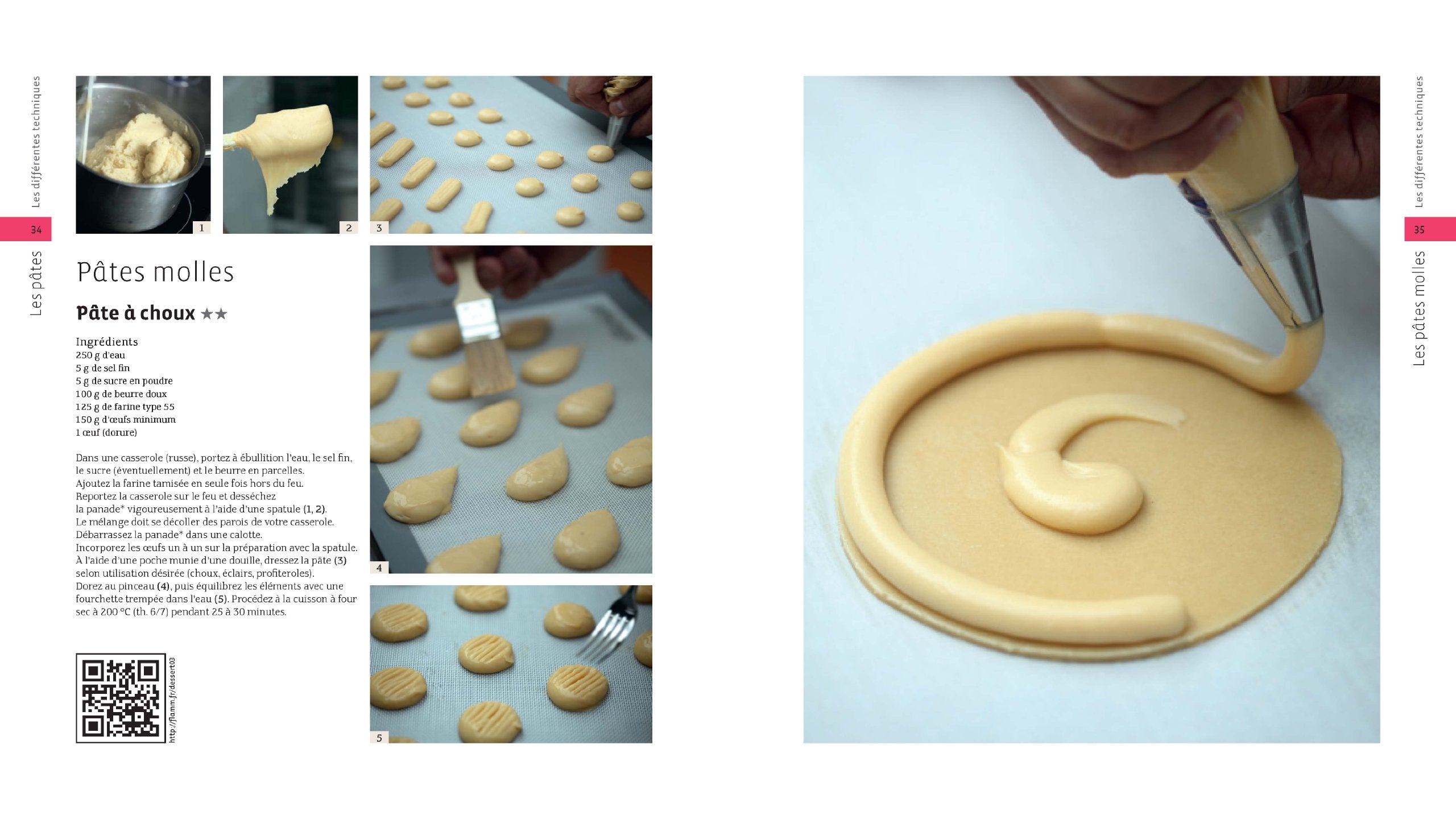 Les différentes techniques

34

Les pâtes

1

2

3

Pâtes molles

Pâte à choux ★★

Ingrédients
250 g d'eau
5 g de sel fin
5 g de sucre en poudre
100 g de beurre doux
125 g de farine type 55
150 g d'œufs minimum
1 œuf (dorure)

Dans une casserole (russe), portez à ébullition l'eau, le sel fin, le sucre (éventuellement) et le beurre en parcelles.
Ajoutez la farine tamisée en seule fois hors du feu.
Reportez la casserole sur le feu et desséchez la panade* vigoureusement à l'aide d'une spatule (1, 2).
Le mélange doit se décoller des parois de votre casserole.
Débarrassez la panade* dans une calotte.
Incorporez les œufs un à un sur la préparation avec la spatule.
À l'aide d'une poche munie d'une douille, dressez la pâte (3) selon utilisation désirée (choux, éclairs, profiteroles).
Dorez au pinceau (4), puis équilibrez les éléments avec une fourchette trempée dans l'eau (5). Procédez à la cuisson à four sec à 200 °C (th. 6/7) pendant 25 à 30 minutes.

http://flamm.fr/dessert03

4

5

Les différentes techniques

35

Les pâtes molles