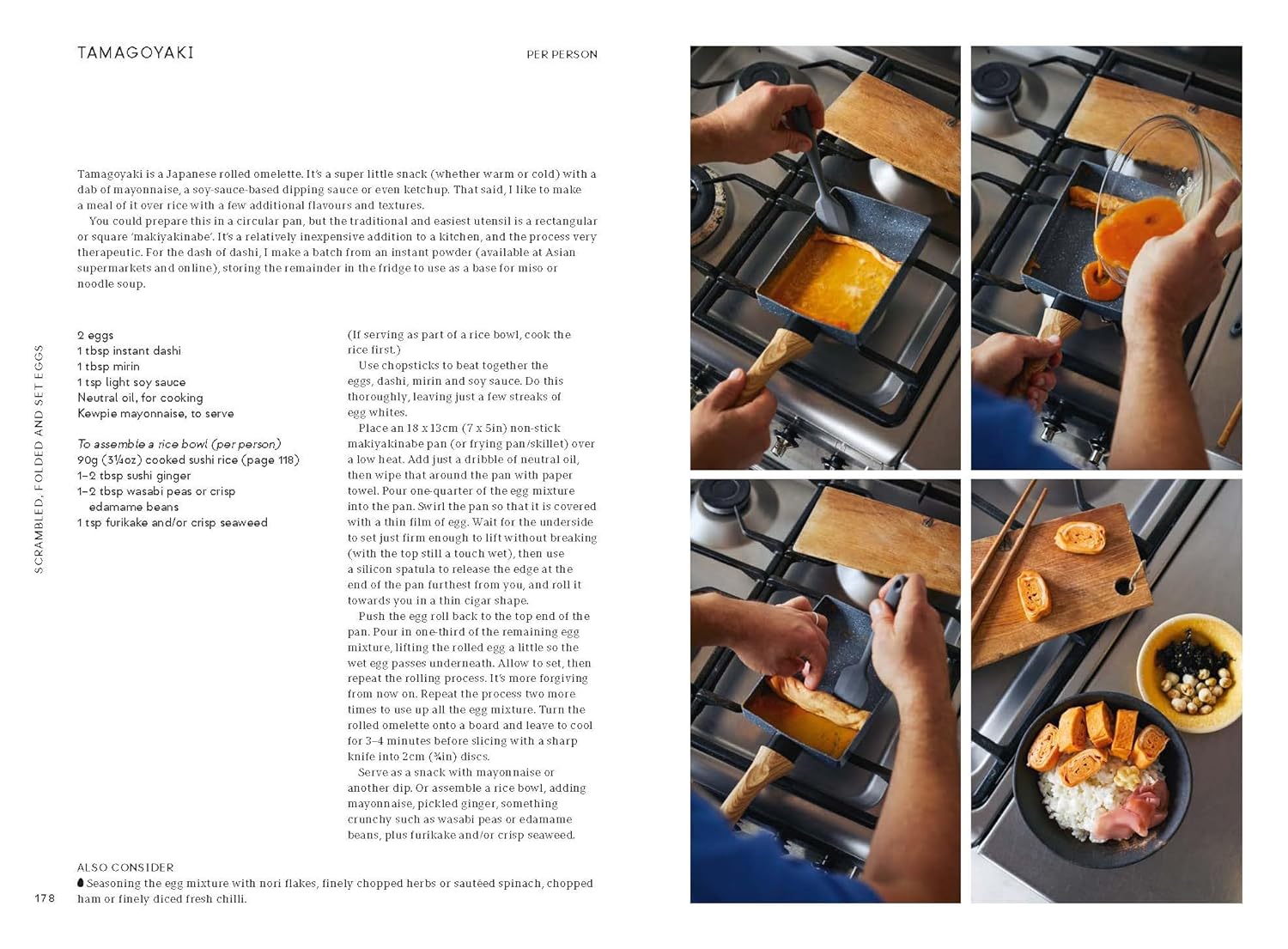 TAMAGOYAKI

PER PERSON

Tamagoyaki is a Japanese rolled omelette. It's a super little snack (whether warm or cold) with a dab of mayonnaise, a soy-sauce-based dipping sauce or even ketchup. That said, I like to make a meal of it over rice with a few additional flavours and textures.

You could prepare this in a circular pan, but the traditional and easiest utensil is a rectangular or square 'makiyakinabe'. It's a relatively inexpensive addition to a kitchen, and the process very therapeutic. For the dash of dashi, I make a batch from an instant powder (available at Asian supermarkets and online), storing the remainder in the fridge to use as a base for miso or noodle soup.

2 eggs
1 tbsp instant dashi
1 tbsp mirin
1 tsp light soy sauce
Neutral oil, for cooking
Kewpie mayonnaise, to serve

To assemble a rice bowl (per person)
90g (3¼oz) cooked sushi rice (page 118)
1–2 tbsp sushi ginger
1–2 tbsp wasabi peas or crisp edamame beans
1 tsp furikake and/or crisp seaweed

(If serving as part of a rice bowl, cook the rice first.)

Use chopsticks to beat together the eggs, dashi, mirin and soy sauce. Do this thoroughly, leaving just a few streaks of egg whites.

Place an 18 x 13cm (7 x 5in) non-stick makiyakinabe pan (or frying pan/skillet) over a low heat. Add just a dribble of neutral oil, then wipe that around the pan with paper towel. Pour one-quarter of the egg mixture into the pan. Swirl the pan so that it is covered with a thin film of egg. Wait for the underside to set just firm enough to lift without breaking (with the top still a touch wet), then use a silicon spatula to release the edge at the end of the pan furthest from you, and roll it towards you in a thin cigar shape.

Push the egg roll back to the top end of the pan. Pour in one-third of the remaining egg mixture, lifting the rolled egg a little so the wet egg passes underneath. Allow to set, then repeat the rolling process. It's more forgiving from now on. Repeat the process two more times to use up all the egg mixture. Turn the rolled omelette onto a board and leave to cool for 3–4 minutes before slicing with a sharp knife into 2cm (¾in) discs.

Serve as a snack with mayonnaise or another dip. Or assemble a rice bowl, adding mayonnaise, pickled ginger, something crunchy such as wasabi peas or edamame beans, plus furikake and/or crisp seaweed.

ALSO CONSIDER
Seasoning the egg mixture with nori flakes, finely chopped herbs or sautéed spinach, chopped ham or finely diced fresh chilli.

SCRAMBLED, FOLDED AND SET EGGS

178