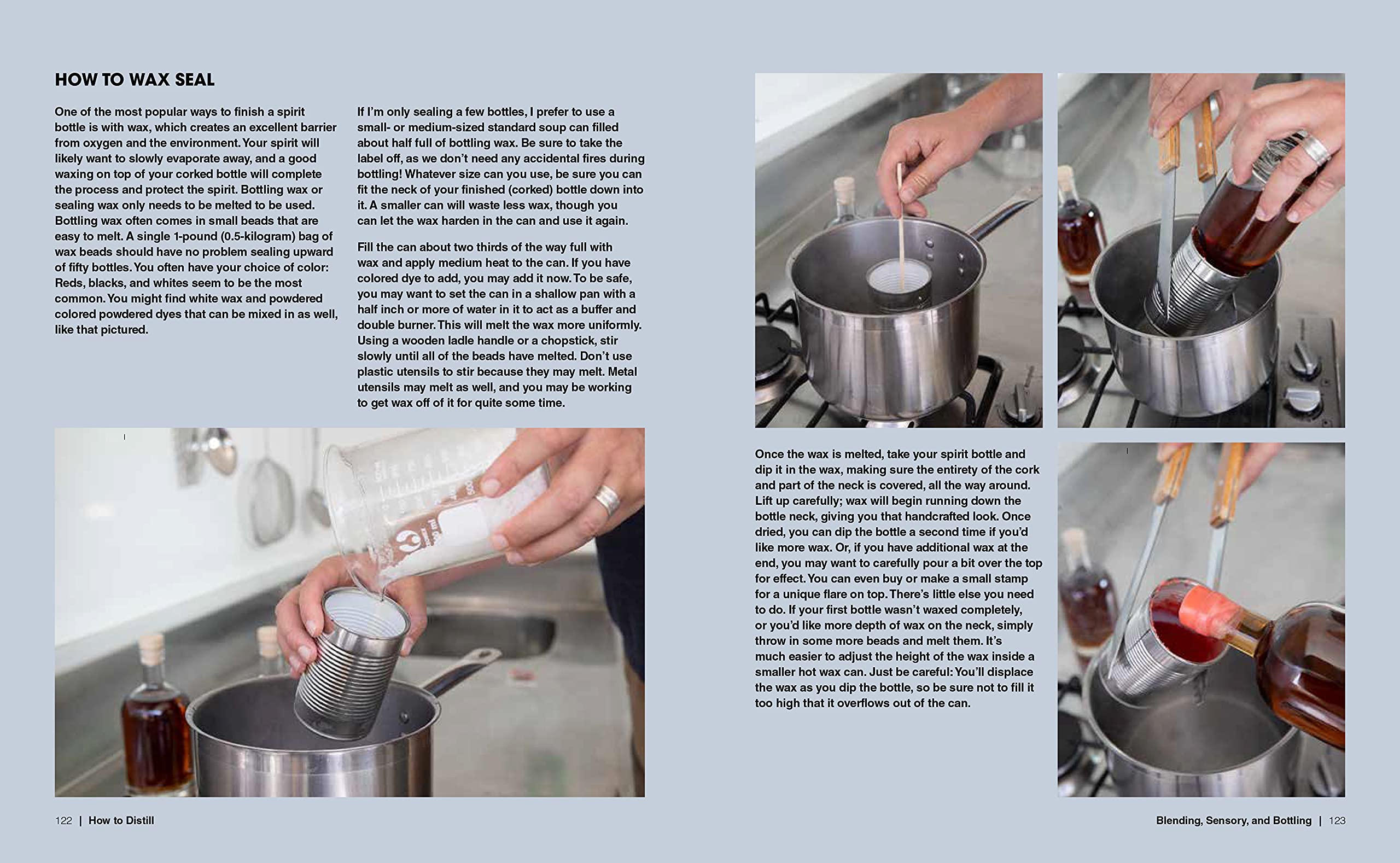 HOW TO WAX SEAL

One of the most popular ways to finish a spirit bottle is with wax, which creates an excellent barrier from oxygen and the environment. Your spirit will likely want to slowly evaporate away, and a good waxing on top of your corked bottle will complete the process and protect the spirit. Bottling wax or sealing wax only needs to be melted to be used. Bottling wax often comes in small beads that are easy to melt. A single 1-pound (0.5-kilogram) bag of wax beads should have no problem sealing upward of fifty bottles. You often have your choice of color: Reds, blacks, and whites seem to be the most common. You might find white wax and powdered colored powdered dyes that can be mixed in as well, like that pictured.

If I'm only sealing a few bottles, I prefer to use a small- or medium-sized standard soup can filled about half full of bottling wax. Be sure to take the label off, as we don't need any accidental fires during bottling! Whatever size can you use, be sure you can fit the neck of your finished (corked) bottle down into it. A smaller can will waste less wax, though you can let the wax harden in the can and use it again.

Fill the can about two thirds of the way full with wax and apply medium heat to the can. If you have colored dye to add, you may add it now. To be safe, you may want to set the can in a shallow pan with a half inch or more of water in it to act as a buffer and double burner. This will melt the wax more uniformly. Using a wooden ladle handle or a chopstick, stir slowly until all of the beads have melted. Don't use plastic utensils to stir because they may melt. Metal utensils may melt as well, and you may be working to get wax off of it for quite some time.

Once the wax is melted, take your spirit bottle and dip it in the wax, making sure the entirety of the cork and part of the neck is covered, all the way around. Lift up carefully; wax will begin running down the bottle neck, giving you that handcrafted look. Once dried, you can dip the bottle a second time if you'd like more wax. Or, if you have additional wax at the end, you may want to carefully pour a bit over the top for effect. You can even buy or make a small stamp for a unique flare on top. There's little else you need to do. If your first bottle wasn't waxed completely, or you'd like more depth of wax on the neck, simply throw in some more beads and melt them. It's much easier to adjust the height of the wax inside a smaller hot wax can. Just be careful: You'll displace the wax as you dip the bottle, so be sure not to fill it too high that it overflows out of the can.

122 | How to Distill

Blending, Sensory, and Bottling | 123