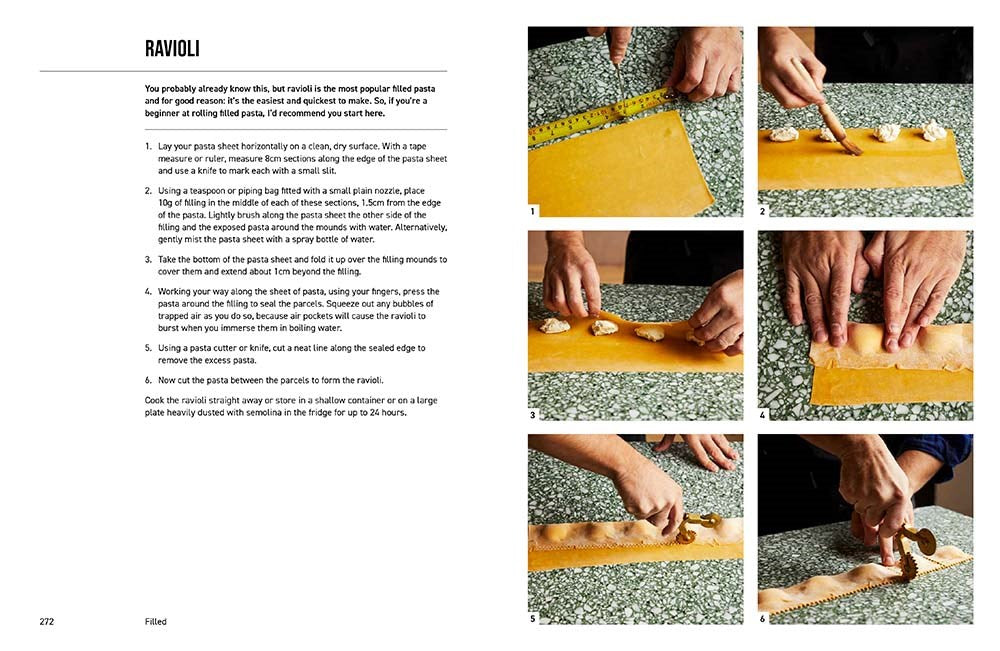 RAVIOLI

You probably already know this, but ravioli is the most popular filled pasta and for good reason: it's the easiest and quickest to make. So, if you're a beginner at rolling filled pasta, I'd recommend you start here.

1. Lay your pasta sheet horizontally on a clean, dry surface. With a tape measure or ruler, measure 8cm sections along the edge of the pasta sheet and use a knife to mark each with a small slit.

2. Using a teaspoon or piping bag fitted with a small plain nozzle, place 10g of filling in the middle of each of these sections, 1.5cm from the edge of the pasta. Lightly brush along the pasta sheet the other side of the filling and the exposed pasta around the mounds with water. Alternatively, gently mist the pasta sheet with a spray bottle of water.

3. Take the bottom of the pasta sheet and fold it up over the filling mounds to cover them and extend about 1cm beyond the filling.

4. Working your way along the sheet of pasta, using your fingers, press the pasta around the filling to seal the parcels. Squeeze out any bubbles of trapped air as you do so, because air pockets will cause the ravioli to burst when you immerse them in boiling water.

5. Using a pasta cutter or knife, cut a neat line along the sealed edge to remove the excess pasta.

6. Now cut the pasta between the parcels to form the ravioli.

Cook the ravioli straight away or store in a shallow container or on a large plate heavily dusted with semolina in the fridge for up to 24 hours.

272 Filled

1

2

3

4

5

6