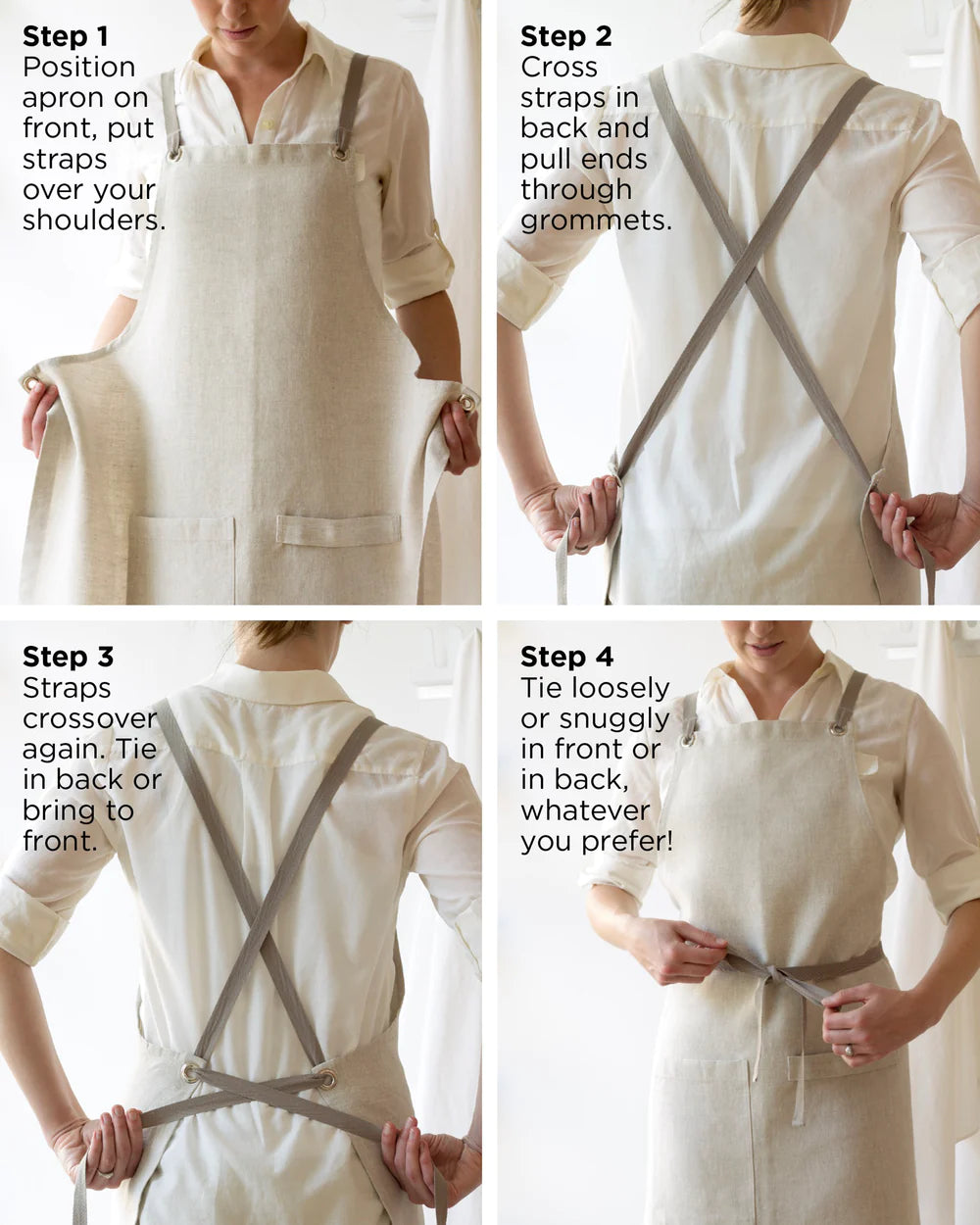 Step 1
Position apron on front, put straps over your shoulders.

Step 2
Cross straps in back and pull ends through grommets.

Step 3
Straps crossover again. Tie in back or bring to front.

Step 4
Tie loosely or snuggly in front or in back, whatever you prefer!