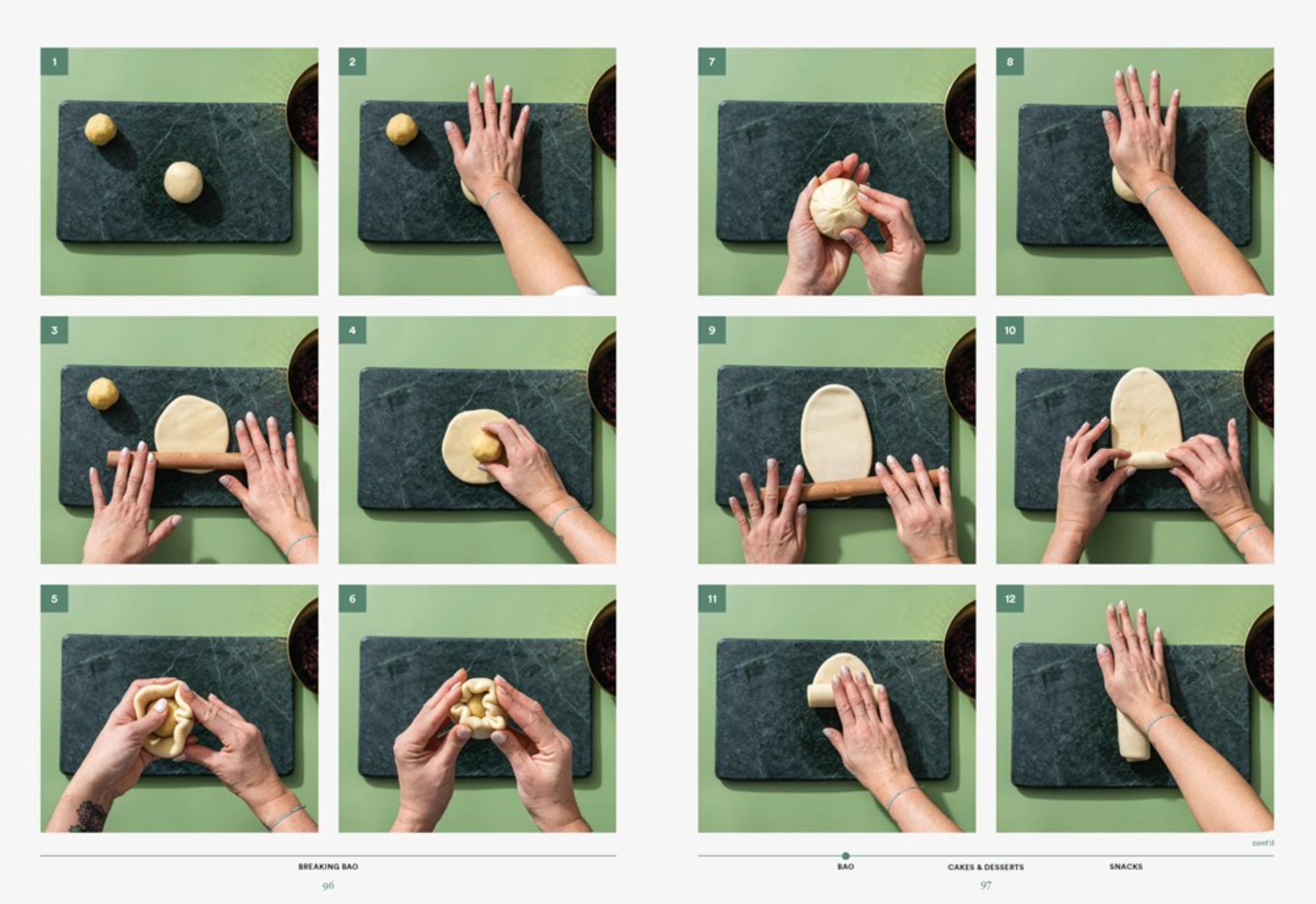 1

2

3

4

5

6

BREAKING BAO

96

7

8

9

10

11

12

cont'd

BAO

CAKES & DESSERTS

SNACKS

97