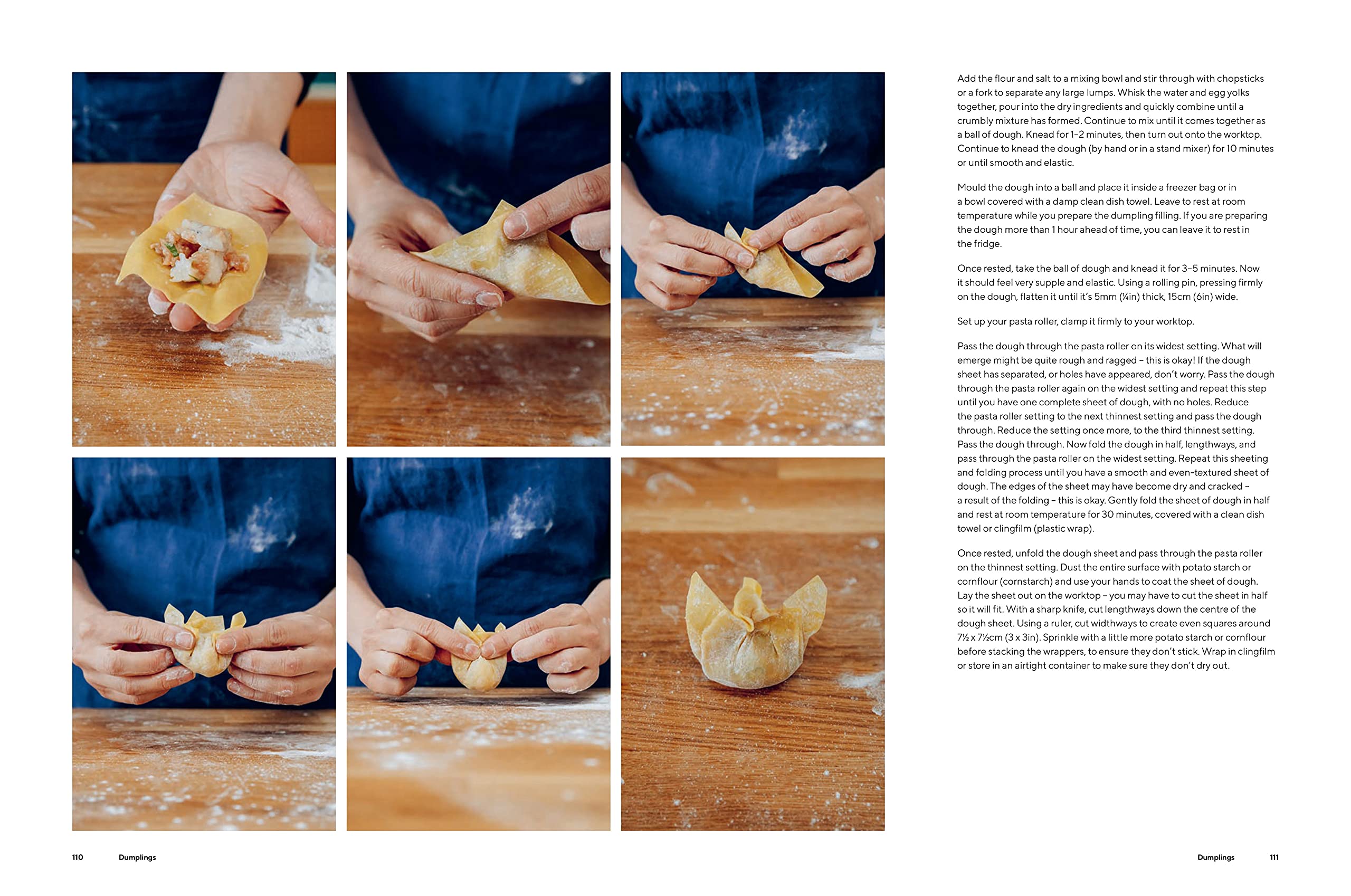 Add the flour and salt to a mixing bowl and stir through with chopsticks or a fork to separate any large lumps. Whisk the water and egg yolks together, pour into the dry ingredients and quickly combine until a crumbly mixture has formed. Continue to mix until it comes together as a ball of dough. Knead for 1–2 minutes, then turn out onto the worktop. Continue to knead the dough (by hand or in a stand mixer) for 10 minutes or until smooth and elastic.

Mould the dough into a ball and place it inside a freezer bag or in a bowl covered with a damp clean dish towel. Leave to rest at room temperature while you prepare the dumpling filling. If you are preparing the dough more than 1 hour ahead of time, you can leave it to rest in the fridge.

Once rested, take the ball of dough and knead it for 3–5 minutes. Now it should feel very supple and elastic. Using a rolling pin, pressing firmly on the dough, flatten it until it's 5mm (¼in) thick, 15cm (6in) wide.

Set up your pasta roller, clamp it firmly to your worktop.

Pass the dough through the pasta roller on its widest setting. What will emerge might be quite rough and ragged – this is okay! If the dough sheet has separated, or holes have appeared, don't worry. Pass the dough through the pasta roller again on the widest setting and repeat this step until you have one complete sheet of dough, with no holes. Reduce the pasta roller setting to the next thinnest setting and pass the dough through. Reduce the setting once more, to the third thinnest setting. Pass the dough through. Now fold the dough in half, lengthways, and pass through the pasta roller on the widest setting. Repeat this sheeting and folding process until you have a smooth and even-textured sheet of dough. The edges of the sheet may have become dry and cracked – a result of the folding – this is okay. Gently fold the sheet of dough in half and rest at room temperature for 30 minutes, covered with a clean dish towel or clingfilm (plastic wrap).

Once rested, unfold the dough sheet and pass through the pasta roller on the thinnest setting. Dust the entire surface with potato starch or cornflour (cornstarch) and use your hands to coat the sheet of dough. Lay the sheet out on the worktop – you may have to cut the sheet in half so it will fit. With a sharp knife, cut lengthways down the centre of the dough sheet. Using a ruler, cut widthways to create even squares around 7½ x 7½cm (3 x 3in). Sprinkle with a little more potato starch or cornflour before stacking the wrappers, to ensure they don't stick. Wrap in clingfilm or store in an airtight container to make sure they don't dry out.

110 Dumplings

Dumplings 111