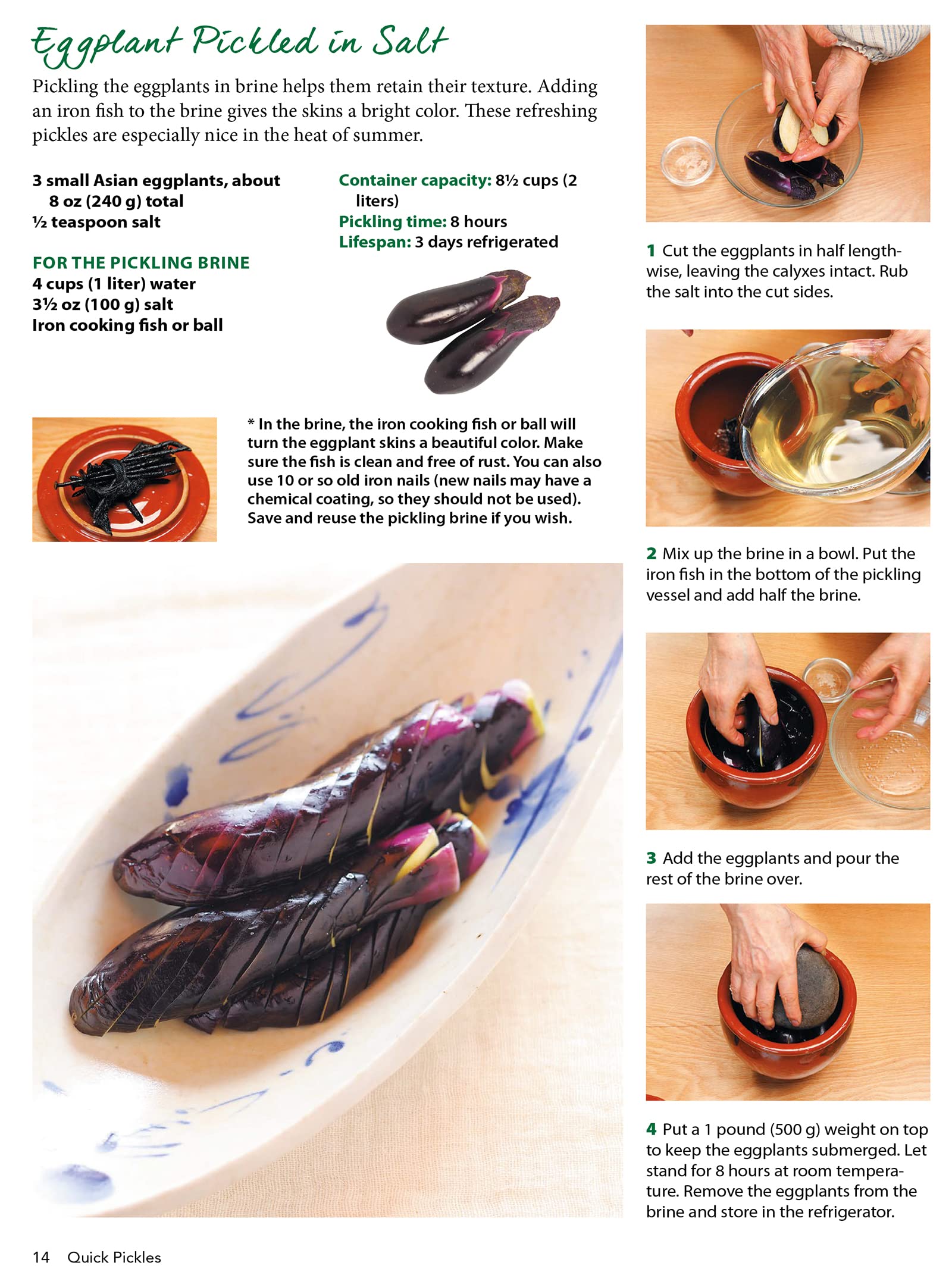 Eggplant Pickled in Salt

Pickling the eggplants in brine helps them retain their texture. Adding an iron fish to the brine gives the skins a bright color. These refreshing pickles are especially nice in the heat of summer.

3 small Asian eggplants, about 8 oz (240 g) total
½ teaspoon salt

FOR THE PICKLING BRINE
4 cups (1 liter) water
3½ oz (100 g) salt
Iron cooking fish or ball

Container capacity: 8½ cups (2 liters)
Pickling time: 8 hours
Lifespan: 3 days refrigerated

* In the brine, the iron cooking fish or ball will turn the eggplant skins a beautiful color. Make sure the fish is clean and free of rust. You can also use 10 or so old iron nails (new nails may have a chemical coating, so they should not be used). Save and reuse the pickling brine if you wish.

1 Cut the eggplants in half lengthwise, leaving the calyxes intact. Rub the salt into the cut sides.

2 Mix up the brine in a bowl. Put the iron fish in the bottom of the pickling vessel and add half the brine.

3 Add the eggplants and pour the rest of the brine over.

4 Put a 1 pound (500 g) weight on top to keep the eggplants submerged. Let stand for 8 hours at room temperature. Remove the eggplants from the brine and store in the refrigerator.

14 Quick Pickles