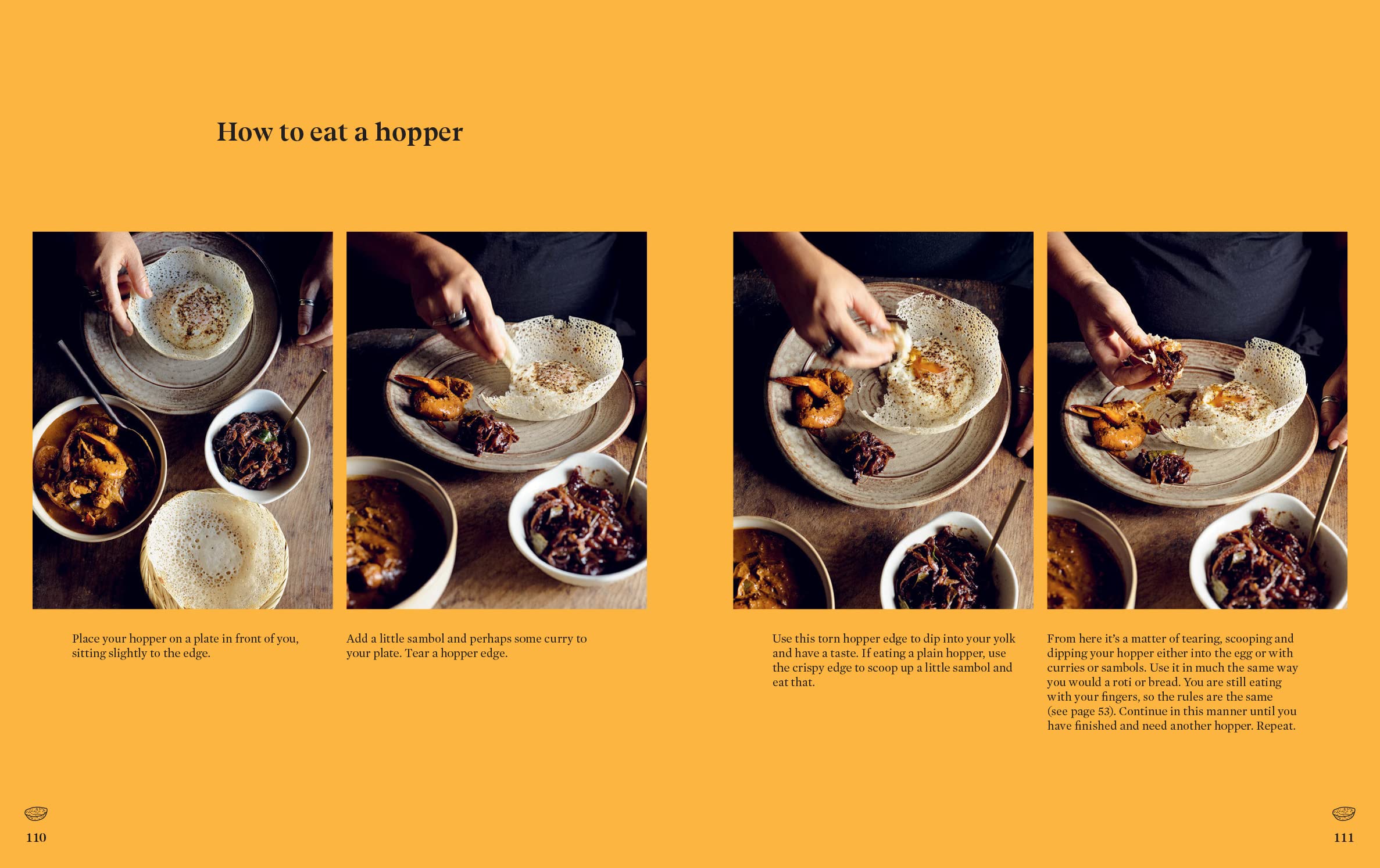 How to eat a hopper

Place your hopper on a plate in front of you, sitting slightly to the edge.

Add a little sambol and perhaps some curry to your plate. Tear a hopper edge.

Use this torn hopper edge to dip into your yolk and have a taste. If eating a plain hopper, use the crispy edge to scoop up a little sambol and eat that.

From here it's a matter of tearing, scooping and dipping your hopper either into the egg or with curries or sambols. Use it in much the same way you would a roti or bread. You are still eating with your fingers, so the rules are the same (see page 53). Continue in this manner until you have finished and need another hopper. Repeat.

110

111