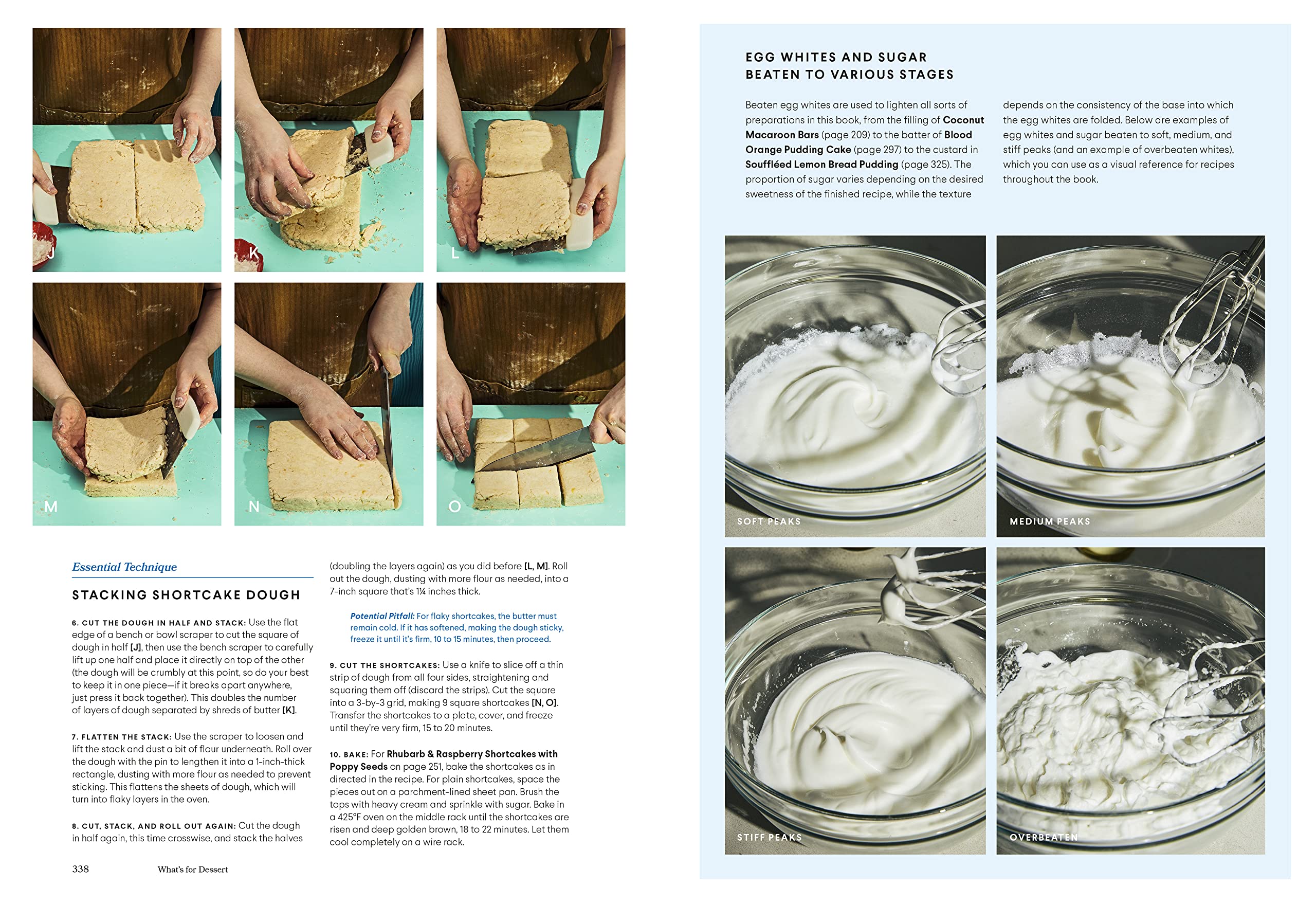 J

K

L

M

N

O

Essential Technique

STACKING SHORTCAKE DOUGH

6. CUT THE DOUGH IN HALF AND STACK: Use the flat edge of a bench or bowl scraper to cut the square of dough in half [J], then use the bench scraper to carefully lift up one half and place it directly on top of the other (the dough will be crumbly at this point, so do your best to keep it in one piece—if it breaks apart anywhere, just press it back together). This doubles the number of layers of dough separated by shreds of butter [K].

7. FLATTEN THE STACK: Use the scraper to loosen and lift the stack and dust a bit of flour underneath. Roll over the dough with the pin to lengthen it into a 1-inch-thick rectangle, dusting with more flour as needed to prevent sticking. This flattens the sheets of dough, which will turn into flaky layers in the oven.

8. CUT, STACK, AND ROLL OUT AGAIN: Cut the dough in half again, this time crosswise, and stack the halves (doubling the layers again) as you did before [L, M]. Roll out the dough, dusting with more flour as needed, into a 7-inch square that's 1¼ inches thick.

Potential Pitfall: For flaky shortcakes, the butter must remain cold. If it has softened, making the dough sticky, freeze it until it's firm, 10 to 15 minutes, then proceed.

9. CUT THE SHORTCAKES: Use a knife to slice off a thin strip of dough from all four sides, straightening and squaring them off (discard the strips). Cut the square into a 3-by-3 grid, making 9 square shortcakes [N, O]. Transfer the shortcakes to a plate, cover, and freeze until they're very firm, 15 to 20 minutes.

10. BAKE: For Rhubarb & Raspberry Shortcakes with Poppy Seeds on page 251, bake the shortcakes as in directed in the recipe. For plain shortcakes, space the pieces out on a parchment-lined sheet pan. Brush the tops with heavy cream and sprinkle with sugar. Bake in a 425°F oven on the middle rack until the shortcakes are risen and deep golden brown, 18 to 22 minutes. Let them cool completely on a wire rack.

338 What's for Dessert

EGG WHITES AND SUGAR BEATEN TO VARIOUS STAGES

Beaten egg whites are used to lighten all sorts of preparations in this book, from the filling of Coconut Macaroon Bars (page 209) to the batter of Blood Orange Pudding Cake (page 297) to the custard in Souffléed Lemon Bread Pudding (page 325). The proportion of sugar varies depending on the desired sweetness of the finished recipe, while the texture depends on the consistency of the base into which the egg whites are folded. Below are examples of egg whites and sugar beaten to soft, medium, and stiff peaks (and an example of overbeaten whites), which you can use as a visual reference for recipes throughout the book.

SOFT PEAKS

MEDIUM PEAKS

STIFF PEAKS

OVERBEATEN