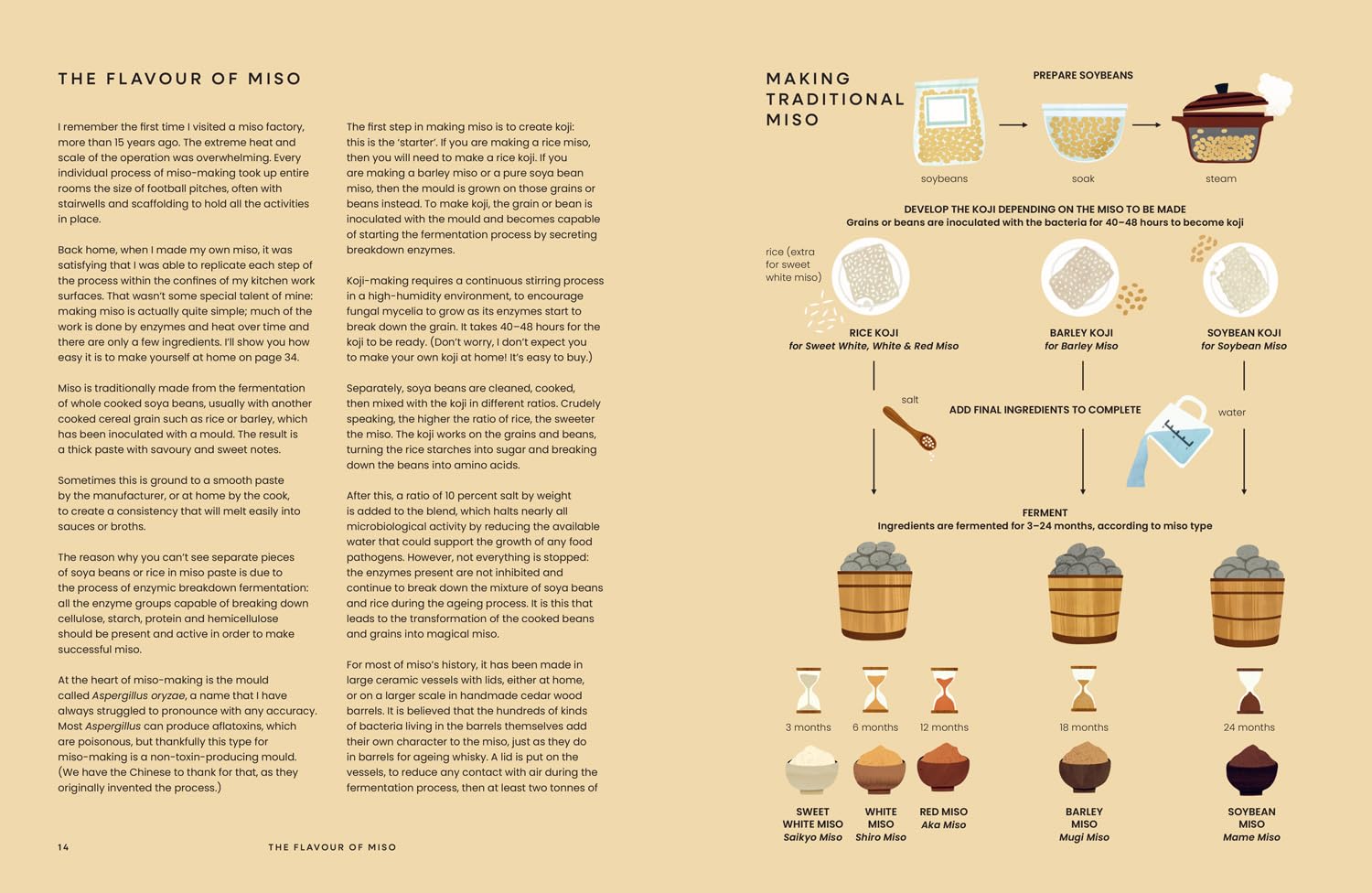 THE FLAVOUR OF MISO

I remember the first time I visited a miso factory, more than 15 years ago. The extreme heat and scale of the operation was overwhelming. Every individual process of miso-making took up entire rooms the size of football pitches, often with stairwells and scaffolding to hold all the activities in place.

Back home, when I made my own miso, it was satisfying that I was able to replicate each step of the process within the confines of my kitchen work surfaces. That wasn't some special talent of mine: making miso is actually quite simple; much of the work is done by enzymes and heat over time and there are only a few ingredients. I'll show you how easy it is to make yourself at home on page 34.

Miso is traditionally made from the fermentation of whole cooked soya beans, usually with another cooked cereal grain such as rice or barley, which has been inoculated with a mould. The result is a thick paste with savoury and sweet notes.

Sometimes this is ground to a smooth paste by the manufacturer, or at home by the cook, to create a consistency that will melt easily into sauces or broths.

The reason why you can't see separate pieces of soya beans or rice in miso paste is due to the process of enzymic breakdown fermentation: all the enzyme groups capable of breaking down cellulose, starch, protein and hemicellulose should be present and active in order to make successful miso.

At the heart of miso-making is the mould called Aspergillus oryzae, a name that I have always struggled to pronounce with any accuracy. Most Aspergillus can produce aflatoxins, which are poisonous, but thankfully this type for miso-making is a non-toxin-producing mould. (We have the Chinese to thank for that, as they originally invented the process.)

The first step in making miso is to create koji: this is the 'starter'. If you are making a rice miso, then you will need to make a rice koji. If you are making a barley miso or a pure soya bean miso, then the mould is grown on those grains or beans instead. To make koji, the grain or bean is inoculated with the mould and becomes capable of starting the fermentation process by secreting breakdown enzymes.

Koji-making requires a continuous stirring process in a high-humidity environment, to encourage fungal mycelia to grow as its enzymes start to break down the grain. It takes 40–48 hours for the koji to be ready. (Don't worry, I don't expect you to make your own koji at home! It's easy to buy.)

Separately, soya beans are cleaned, cooked, then mixed with the koji in different ratios. Crudely speaking, the higher the ratio of rice, the sweeter the miso. The koji works on the grains and beans, turning the rice starches into sugar and breaking down the beans into amino acids.

After this, a ratio of 10 percent salt by weight is added to the blend, which halts nearly all microbiological activity by reducing the available water that could support the growth of any food pathogens. However, not everything is stopped: the enzymes present are not inhibited and continue to break down the mixture of soya beans and rice during the ageing process. It is this that leads to the transformation of the cooked beans and grains into magical miso.

For most of miso's history, it has been made in large ceramic vessels with lids, either at home, or on a larger scale in handmade cedar wood barrels. It is believed that the hundreds of kinds of bacteria living in the barrels themselves add their own character to the miso, just as they do in barrels for ageing whisky. A lid is put on the vessels, to reduce any contact with air during the fermentation process, then at least two tonnes of

14 THE FLAVOUR OF MISO

MAKING TRADITIONAL MISO

PREPARE SOYBEANS

soybeans soak steam

DEVELOP THE KOJI DEPENDING ON THE MISO TO BE MADE
Grains or beans are inoculated with the bacteria for 40–48 hours to become koji

rice (extra for sweet white miso)

RICE KOJI
for Sweet White, White & Red Miso

BARLEY KOJI
for Barley Miso

SOYBEAN KOJI
for Soybean Miso

salt

ADD FINAL INGREDIENTS TO COMPLETE

water

FERMENT
Ingredients are fermented for 3–24 months, according to miso type

3 months 6 months 12 months 18 months 24 months

SWEET WHITE MISO
Saikyo Miso

WHITE MISO
Shiro Miso

RED MISO
Aka Miso

BARLEY MISO
Mugi Miso

SOYBEAN MISO
Mame Miso