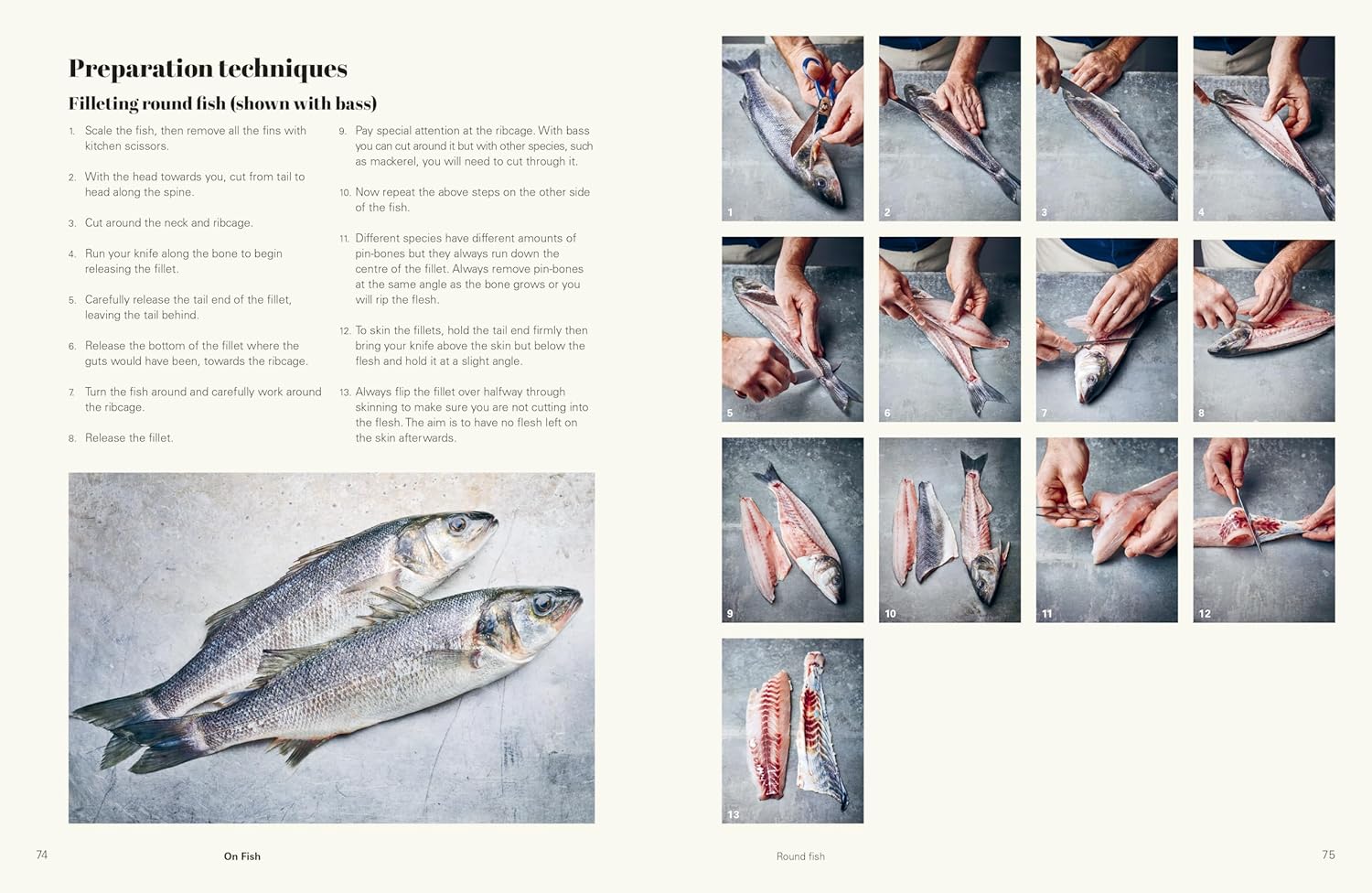 Preparation techniques

Filleting round fish (shown with bass)

1. Scale the fish, then remove all the fins with kitchen scissors.

2. With the head towards you, cut from tail to head along the spine.

3. Cut around the neck and ribcage.

4. Run your knife along the bone to begin releasing the fillet.

5. Carefully release the tail end of the fillet, leaving the tail behind.

6. Release the bottom of the fillet where the guts would have been, towards the ribcage.

7. Turn the fish around and carefully work around the ribcage.

8. Release the fillet.

9. Pay special attention at the ribcage. With bass you can cut around it but with other species, such as mackerel, you will need to cut through it.

10. Now repeat the above steps on the other side of the fish.

11. Different species have different amounts of pin-bones but they always run down the centre of the fillet. Always remove pin-bones at the same angle as the bone grows or you will rip the flesh.

12. To skin the fillets, hold the tail end firmly then bring your knife above the skin but below the flesh and hold it at a slight angle.

13. Always flip the fillet over halfway through skinning to make sure you are not cutting into the flesh. The aim is to have no flesh left on the skin afterwards.

1 2 3 4 5 6 7 8 9 10 11 12 13

74 On Fish

Round fish 75